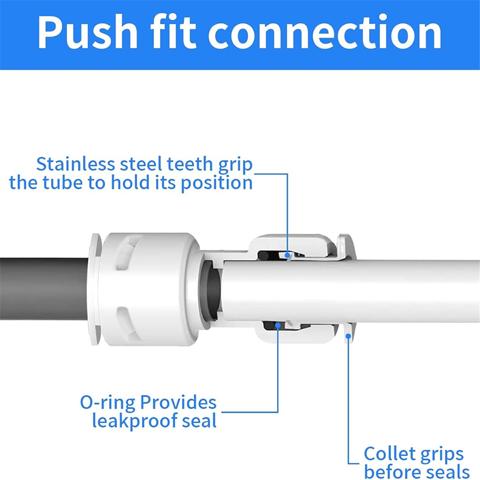 Push fit connection

Stainless steel teeth grip the tube to hold its position

O-ring Provides leakproof seal

Collet grips before seals