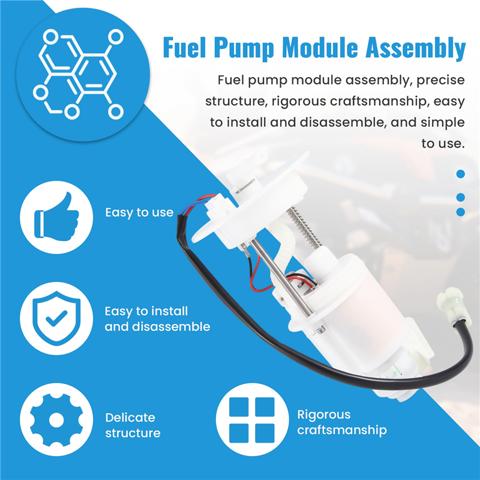 Fuel Pump Module Assembly

Fuel pump module assembly, precise structure, rigorous craftsmanship, easy to install and disassemble, and simple to use.

Easy to use

Easy to install and disassemble

Delicate structure

Rigorous craftsmanship