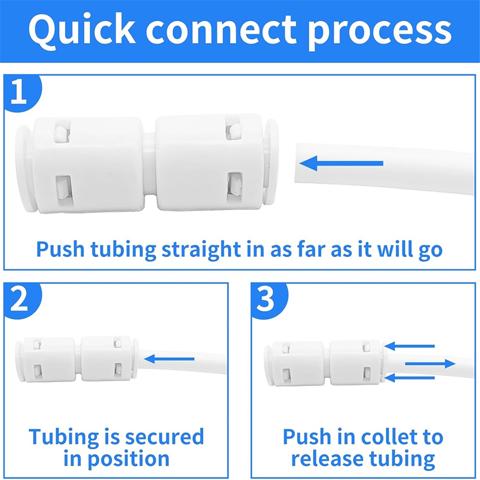 Quick connect process

1

Push tubing straight in as far as it will go

2

Tubing is secured in position

3

Push in collet to release tubing