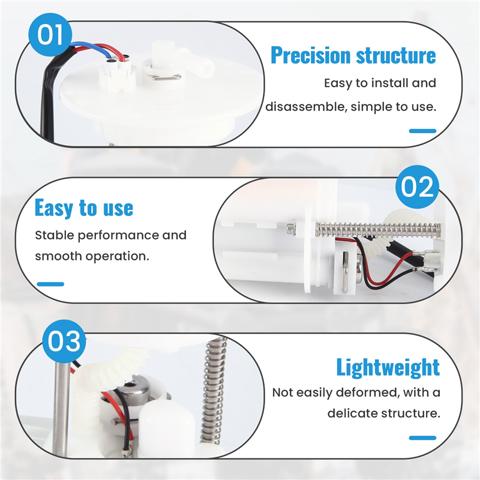 01

Precision structure

Easy to install and disassemble, simple to use.

02

Easy to use

Stable performance and smooth operation.

03

Lightweight

Not easily deformed, with a delicate structure.