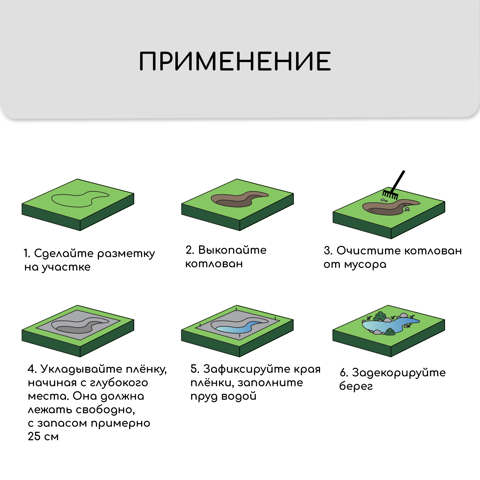 ПРИМЕНЕНИЕ

1. Сделайте разметку на участке

2. Выкопайте котлован

3. Очистите котлован от мусора

4. Укладывайте плёнку, начиная с глубокого места. Она должна лежать свободно, с запасом примерно 25 см

5. Зафиксируйте края плёнки, заполните пруд водой

6. Задекорируйте берег