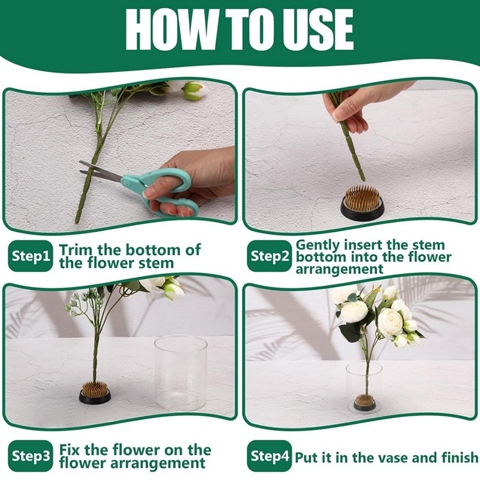 HOW TO USE

Step1 Trim the bottom of the flower stem

Step2 Gently insert the stem bottom into the flower arrangement

Step3 Fix the flower on the flower arrangement

Step4 Put it in the vase and finish