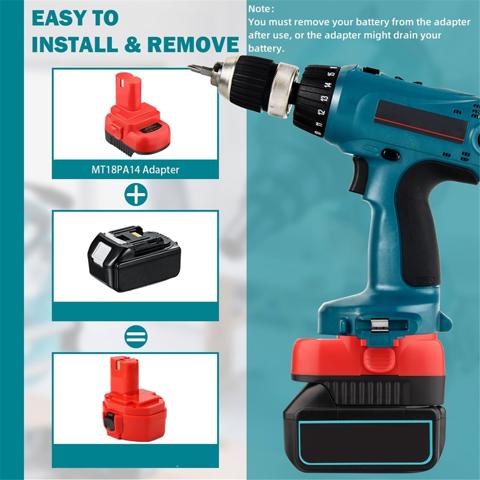 EASY TO INSTALL & REMOVE

Note:
You must remove your battery from the adapter after use, or the adapter might drain your battery.

MT18PA14 Adapter

11 12 13 14 15