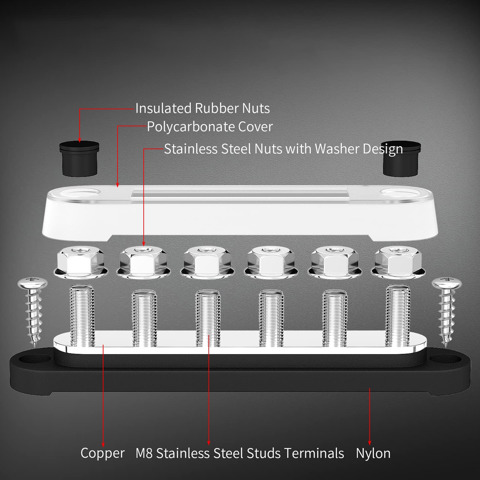 Insulated Rubber Nuts
Polycarbonate Cover
Stainless Steel Nuts with Washer Design

Copper M8 Stainless Steel Studs Terminals Nylon