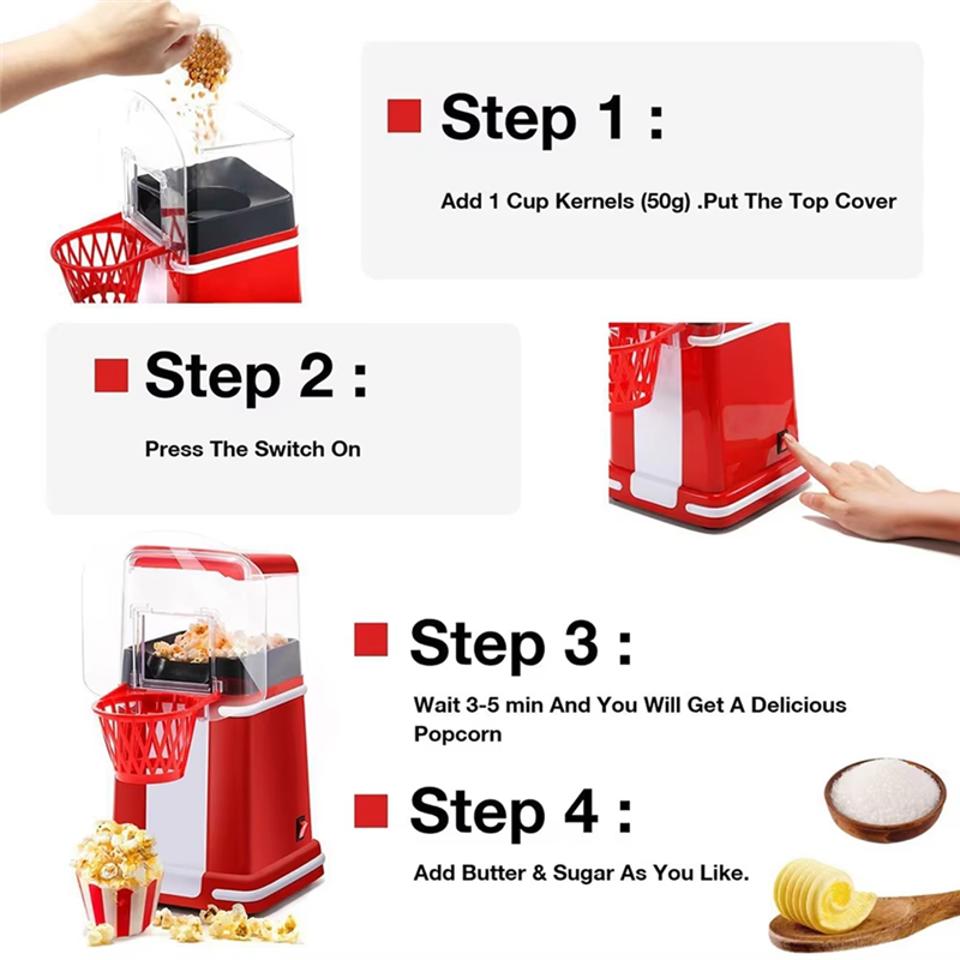 Step 1 :

Add 1 Cup Kernels (50g) .Put The Top Cover

Step 2 :

Press The Switch On

Step 3 :

Wait 3-5 min And You Will Get A Delicious Popcorn

Step 4 :

Add Butter & Sugar As You Like.