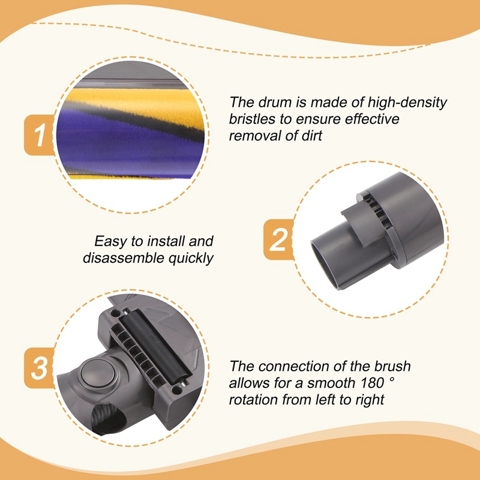 1

The drum is made of high-density bristles to ensure effective removal of dirt

Easy to install and disassemble quickly

2

3

The connection of the brush allows for a smooth 180 ° rotation from left to right