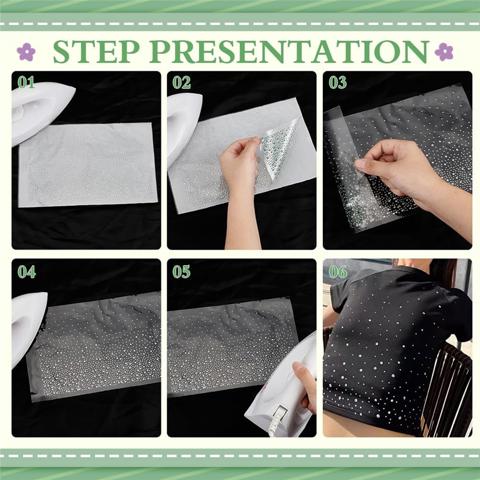 STEP PRESENTATION

01

02

03

04

05

06