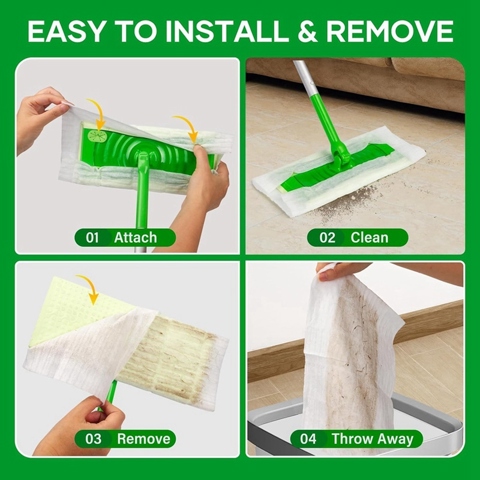 EASY TO INSTALL & REMOVE

01 Attach

02 Clean

03 Remove

04 Throw Away