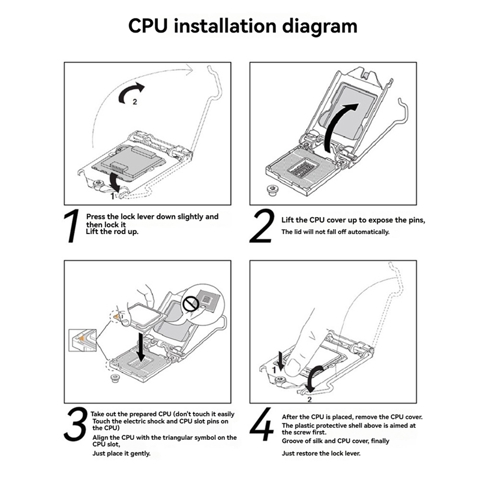 CPU installation diagram

2

1

1 Press the lock lever down slightly and then lock it
Lift the rod up.

2 Lift the CPU cover up to expose the pins,
The lid will not fall off automatically.

3 Take out the prepared CPU (don't touch it easily Touch the electric shock and CPU slot pins on the CPU)
Align the CPU with the triangular symbol on the CPU slot,
Just place it gently.

1

2

4 After the CPU is placed, remove the CPU cover.
The plastic protective shell above is aimed at the screw first.
Groove of silk and CPU cover, finally
Just restore the lock lever.