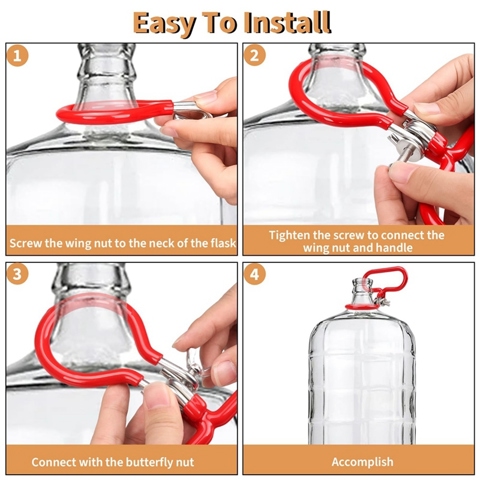 Easy To Install

1

Screw the wing nut to the neck of the flask

2

Tighten the screw to connect the wing nut and handle

3

Connect with the butterfly nut

4

Accomplish