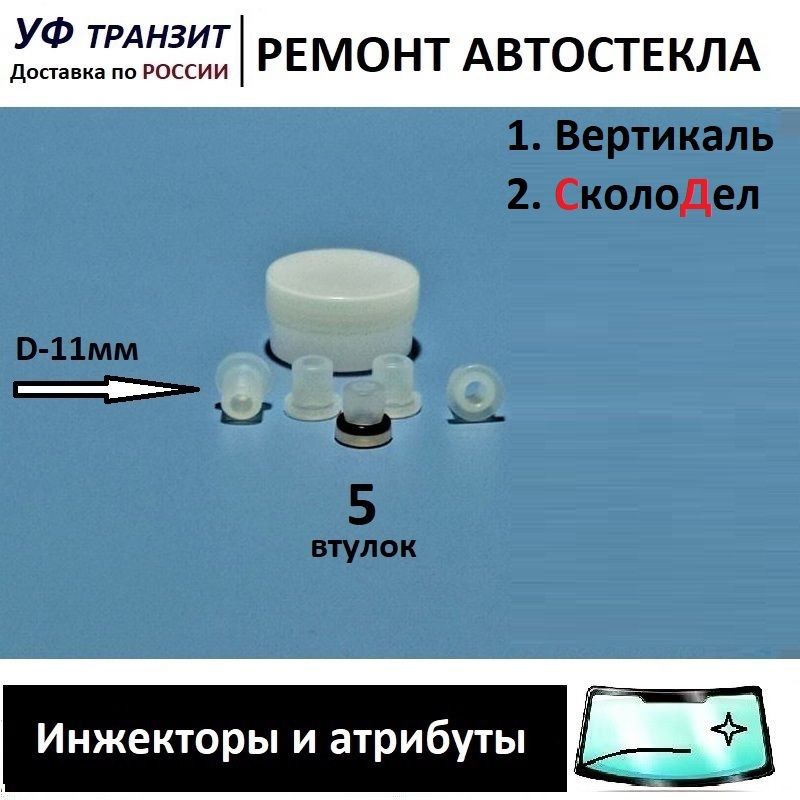 УФ ТРАНЗИТ
Доставка по РОССИИ

РЕМОНТ АВТОСТЕКЛА

1. Вертикаль
2. СколоДел

D-11мм

5
втулок

Инжекторы и атрибуты