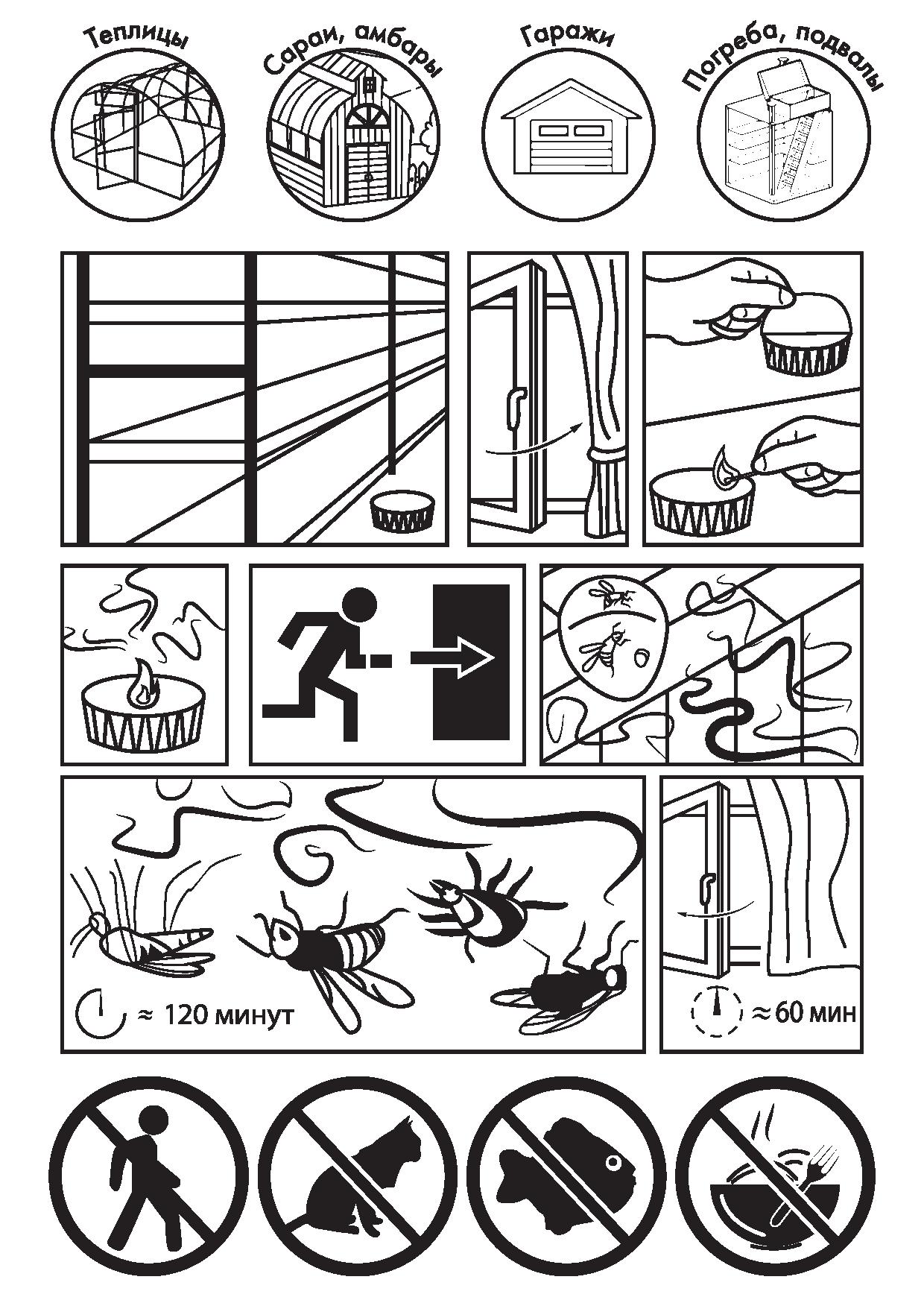 Теплицы

Сараи, амбары

Гаражи

Погреба, подвалы

≈ 120 минут

≈ 60 мин