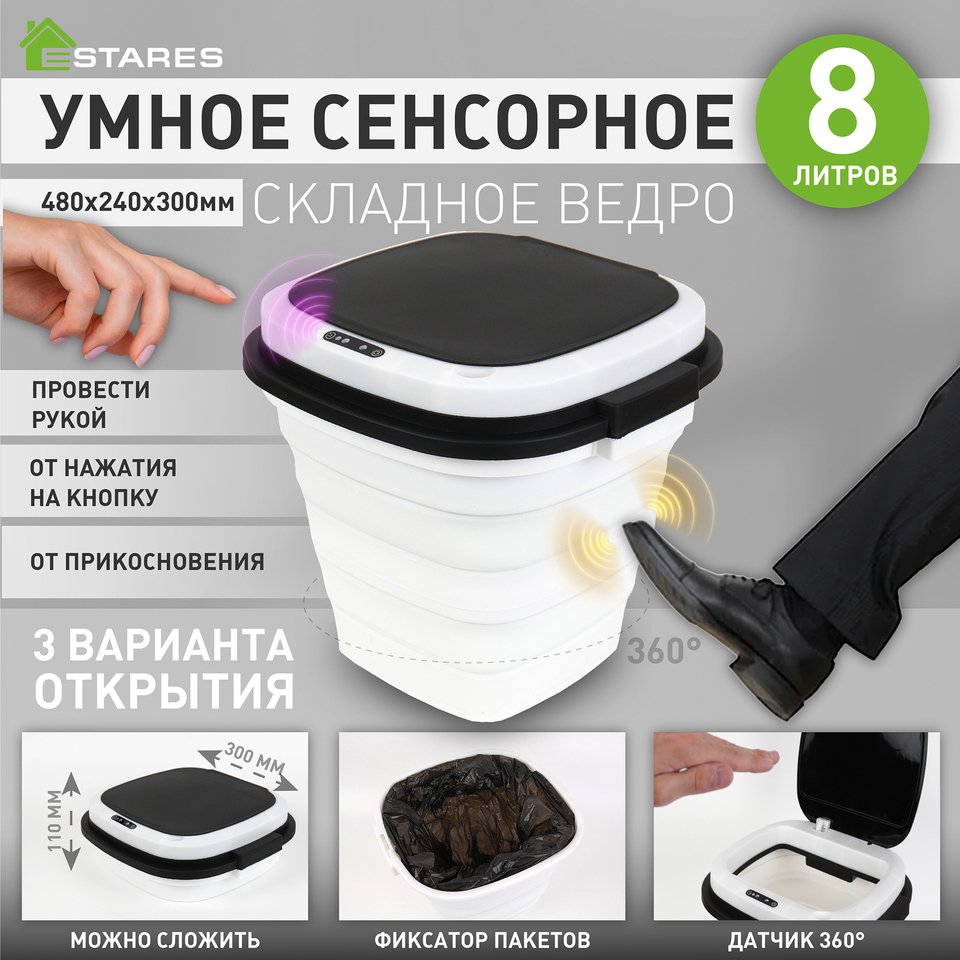 ESTARES

УМНОЕ СЕНСОРНОЕ

8 ЛИТРОВ

480x240x300мм СКЛАДНОЕ ВЕДРО

ПРОВЕСТИ РУКОЙ

ОТ НАЖАТИЯ НА КНОПКУ

ОТ ПРИКОСНОВЕНИЯ

3 ВАРИАНТА ОТКРЫТИЯ

360°

300 ММ

110 ММ

МОЖНО СЛОЖИТЬ

ФИКСАТОР ПАКЕТОВ

ДАТЧИК 360°