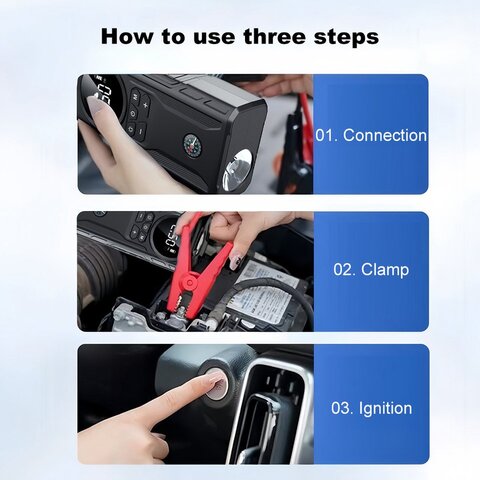 How to use three steps

01. Connection

02. Clamp

03. Ignition