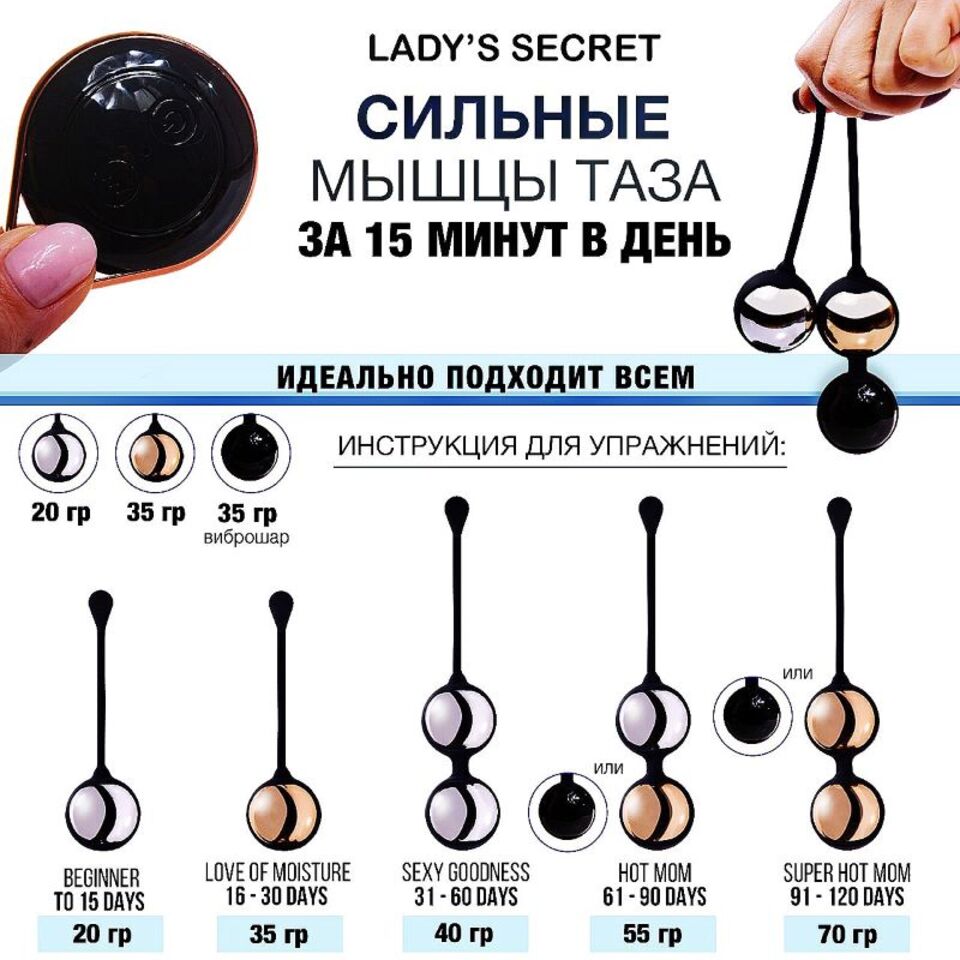 LADY'S SECRET

СИЛЬНЫЕ
МЫШЦЫ ТАЗА
ЗА 15 МИНУТ В ДЕНЬ

ИДЕАЛЬНО ПОДХОДИТ ВСЕМ

20 гр
35 гр
35 гр
виброшар

ИНСТРУКЦИЯ ДЛЯ УПРАЖНЕНИЙ:

или

или

BEGINNER
TO 15 DAYS
20 гр

LOVE OF MOISTURE
16 - 30 DAYS
35 гр

SEXY GOODNESS
31 - 60 DAYS
40 гр

HOT MOM
61 - 90 DAYS
55 гр

SUPER HOT MOM
91 - 120 DAYS
70 гр