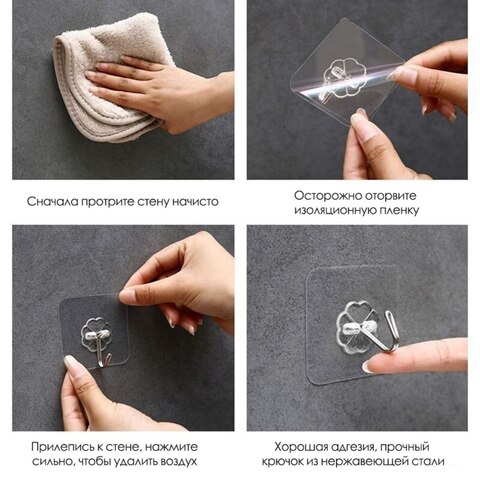 Сначала протрите стену начисто

Осторожно оторвите изоляционную пленку

Прилепись к стене, нажмите сильно, чтобы удалить воздух

Хорошая адгезия, прочный крючок из нержавеющей стали