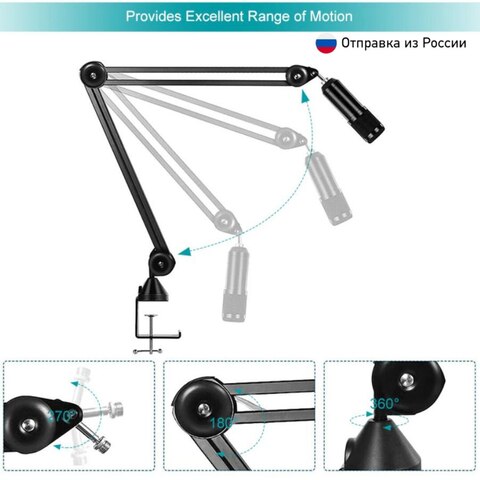 Provides Excellent Range of Motion

Отправка из России

270°

180°

360°